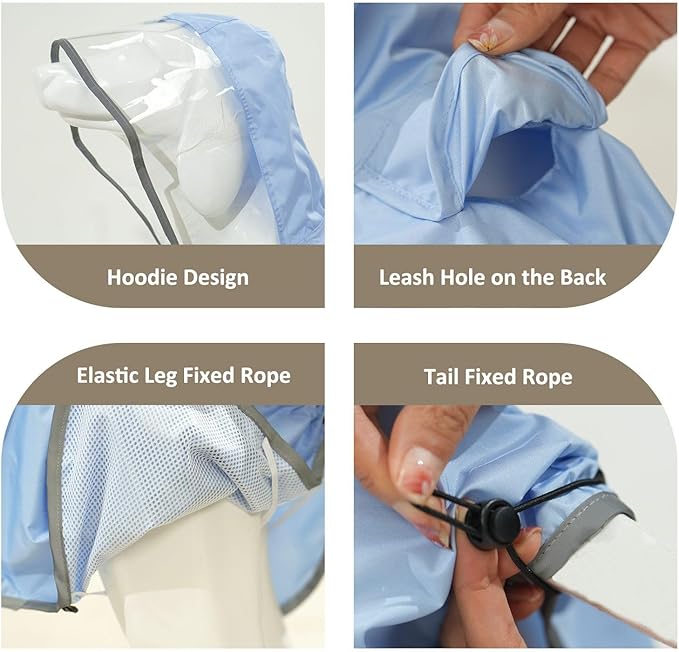 Hoodie Design

Leash Hole on the Back

Elastic Leg Fixed Rope

Tail Fixed Rope